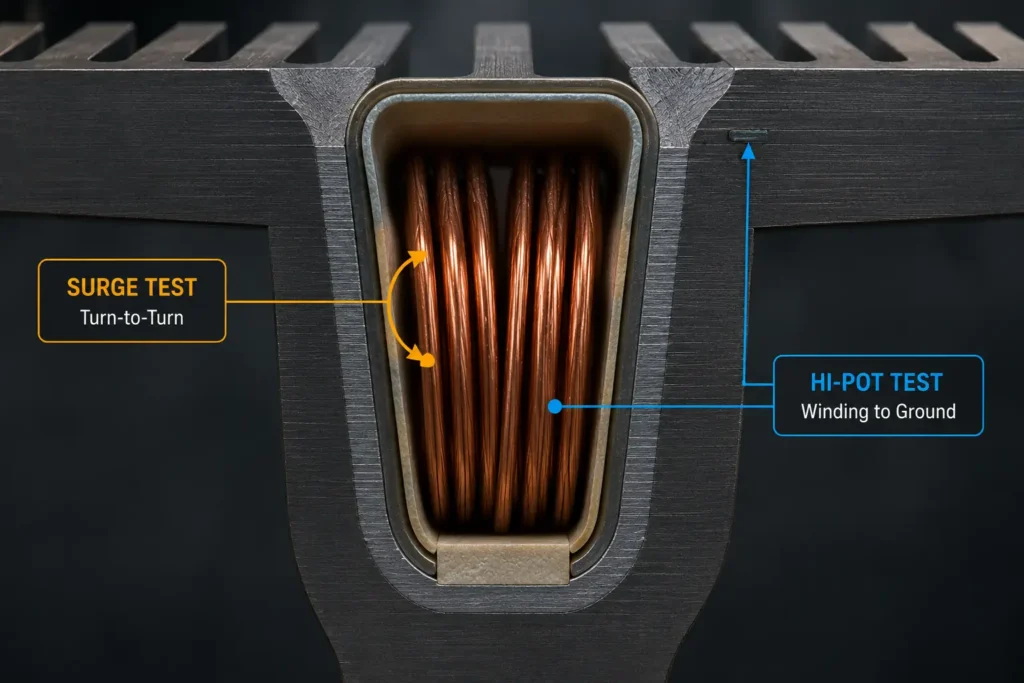 SURGE TEST
Turn-to-Turn

HI-POT TEST
Winding to Ground