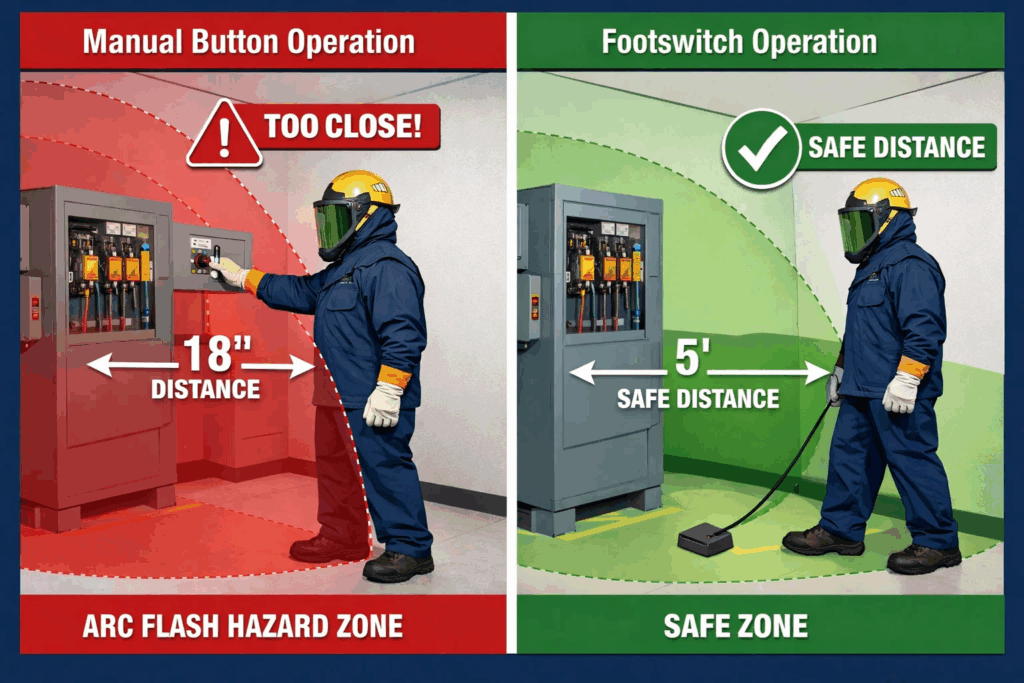 Manual Button Operation

TOO CLOSE!

18"
DISTANCE

ARC FLASH HAZARD ZONE

Footswitch Operation

SAFE DISTANCE

5'
SAFE DISTANCE

SAFE ZONE