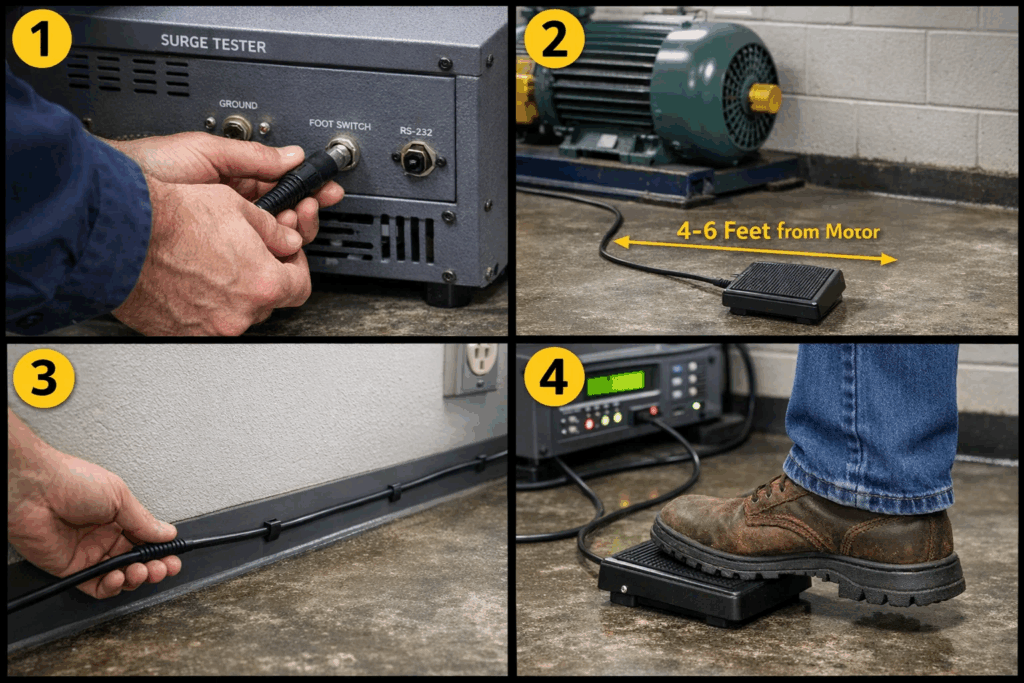 1
SURGE TESTER
GROUND
FOOT SWITCH
RS-232

2
4-6 Feet from Motor

3

4