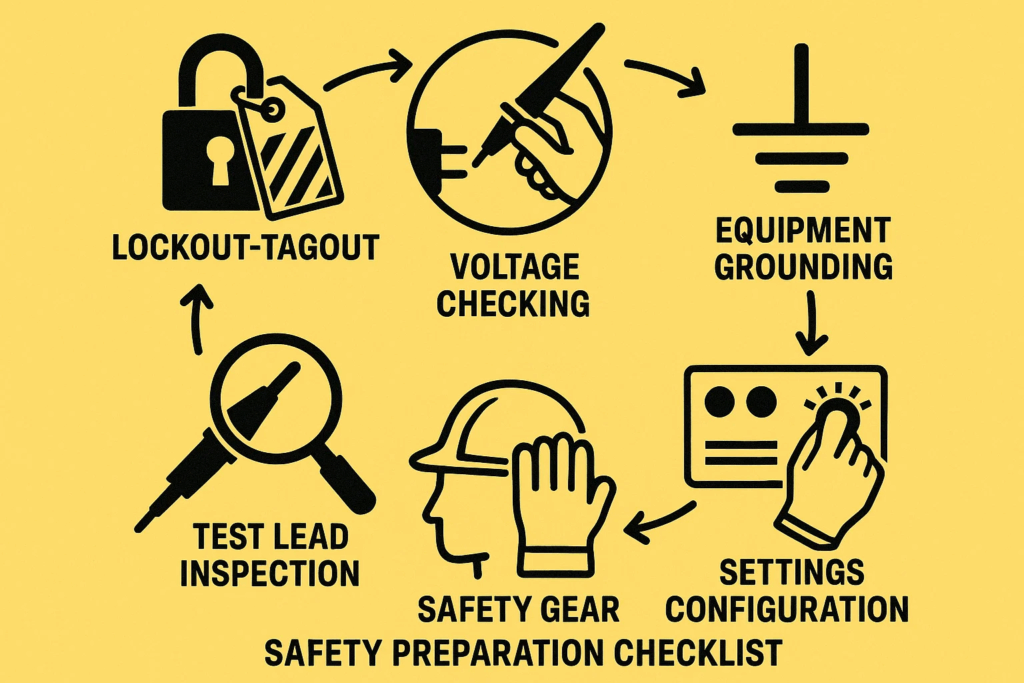 LOCKOUT-TAGOUT

VOLTAGE CHECKING

EQUIPMENT GROUNDING

SETTINGS CONFIGURATION

SAFETY GEAR

TEST LEAD INSPECTION

SAFETY PREPARATION CHECKLIST