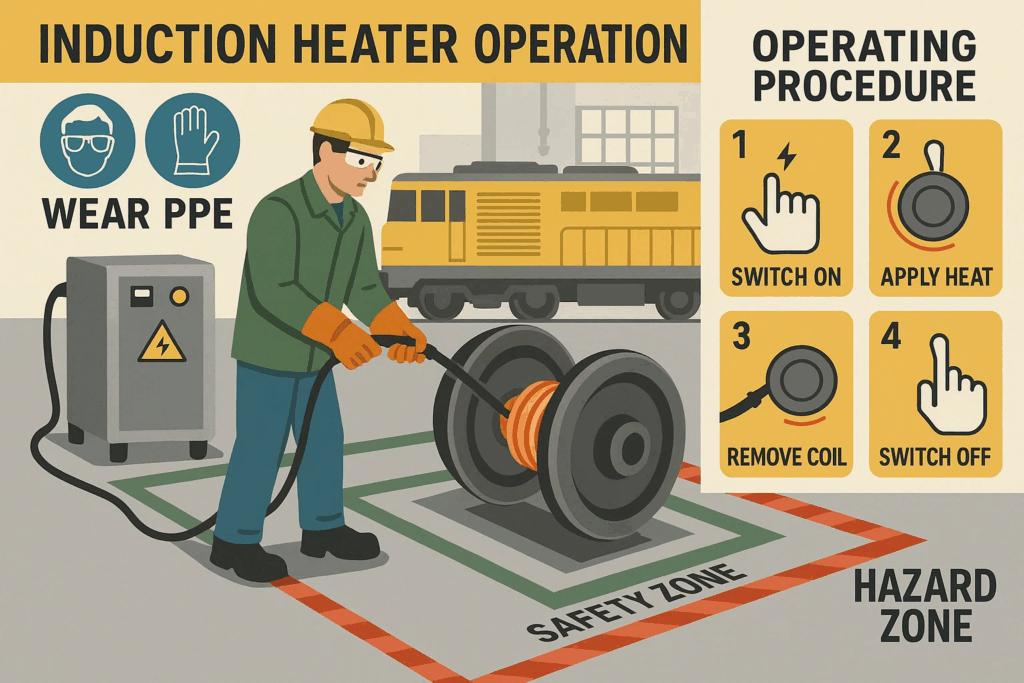 INDUCTION HEATER OPERATION

WEAR PPE

OPERATING PROCEDURE

1 SWITCH ON

2 APPLY HEAT

3 REMOVE COIL

4 SWITCH OFF

SAFETY ZONE

HAZARD ZONE