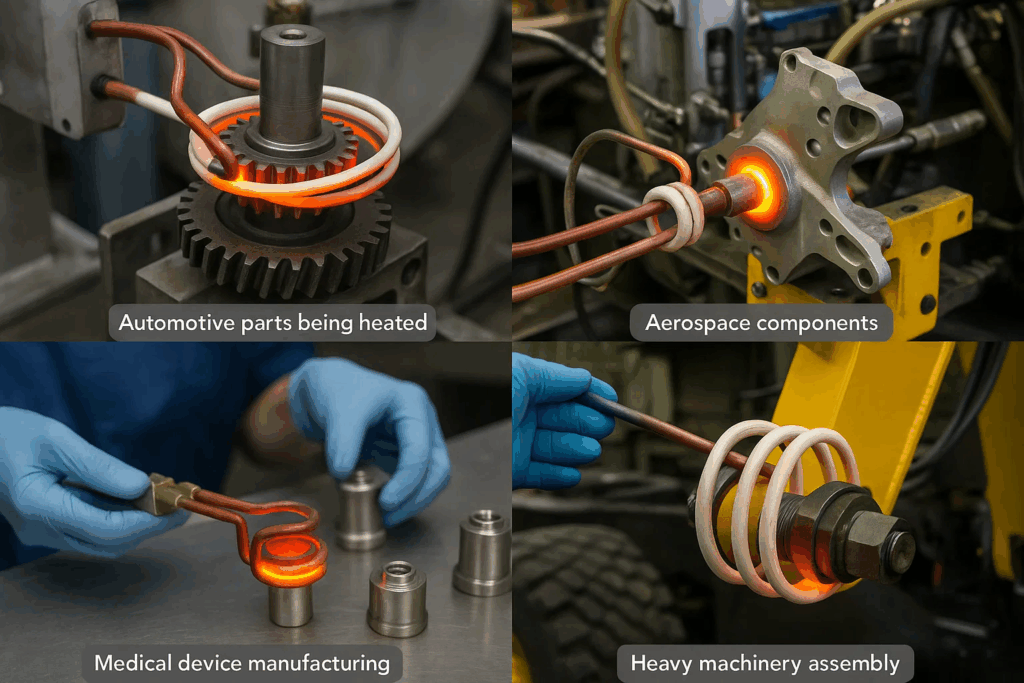 Automotive parts being heated

Aerospace components

Medical device manufacturing

Heavy machinery assembly