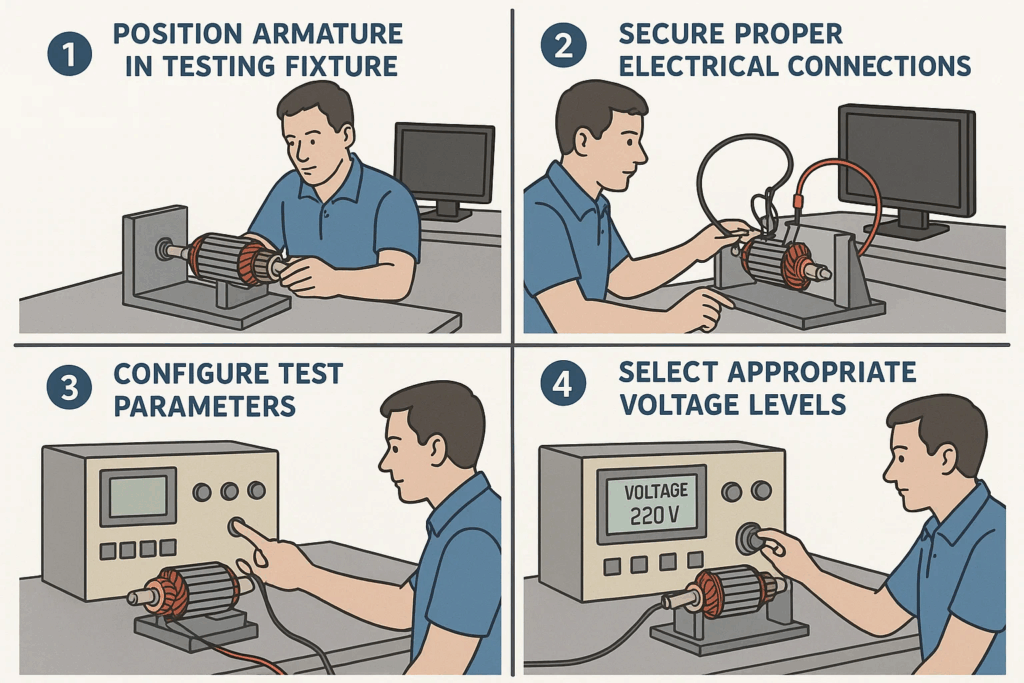 1 POSITION ARMATURE IN TESTING FIXTURE

2 SECURE PROPER ELECTRICAL CONNECTIONS

3 CONFIGURE TEST PARAMETERS

4 SELECT APPROPRIATE VOLTAGE LEVELS

VOLTAGE 220 V